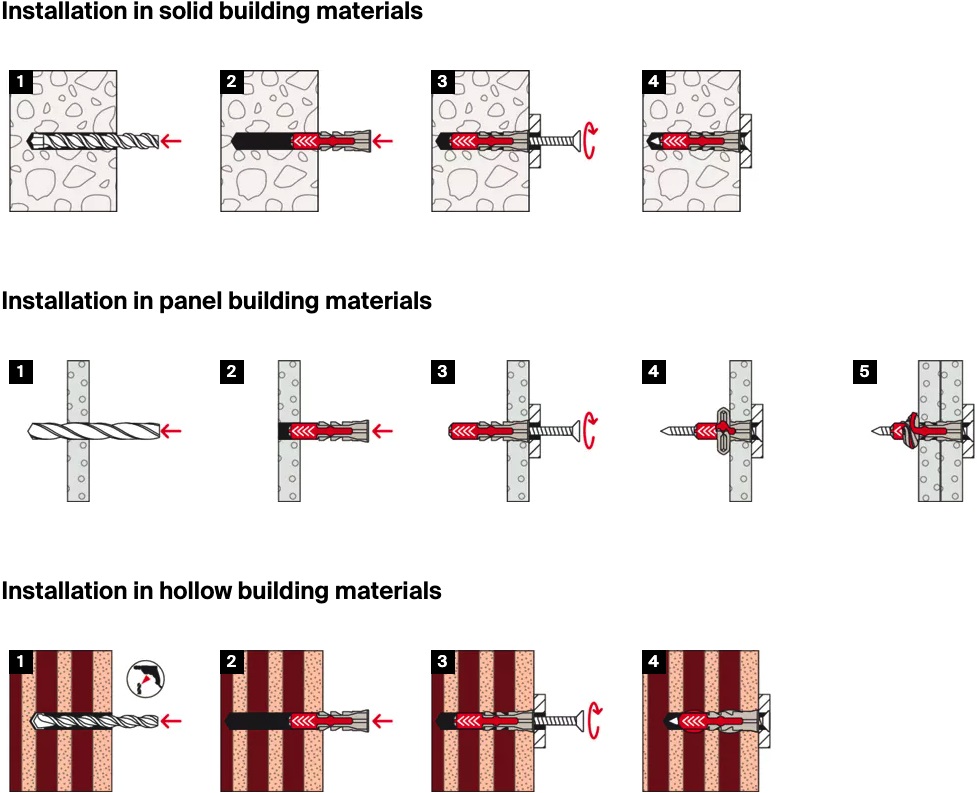 Installation in solid building materials

1

2

3

4

Installation in panel building materials

1

2

3

4

5

Installation in hollow building materials

1

2

3

4